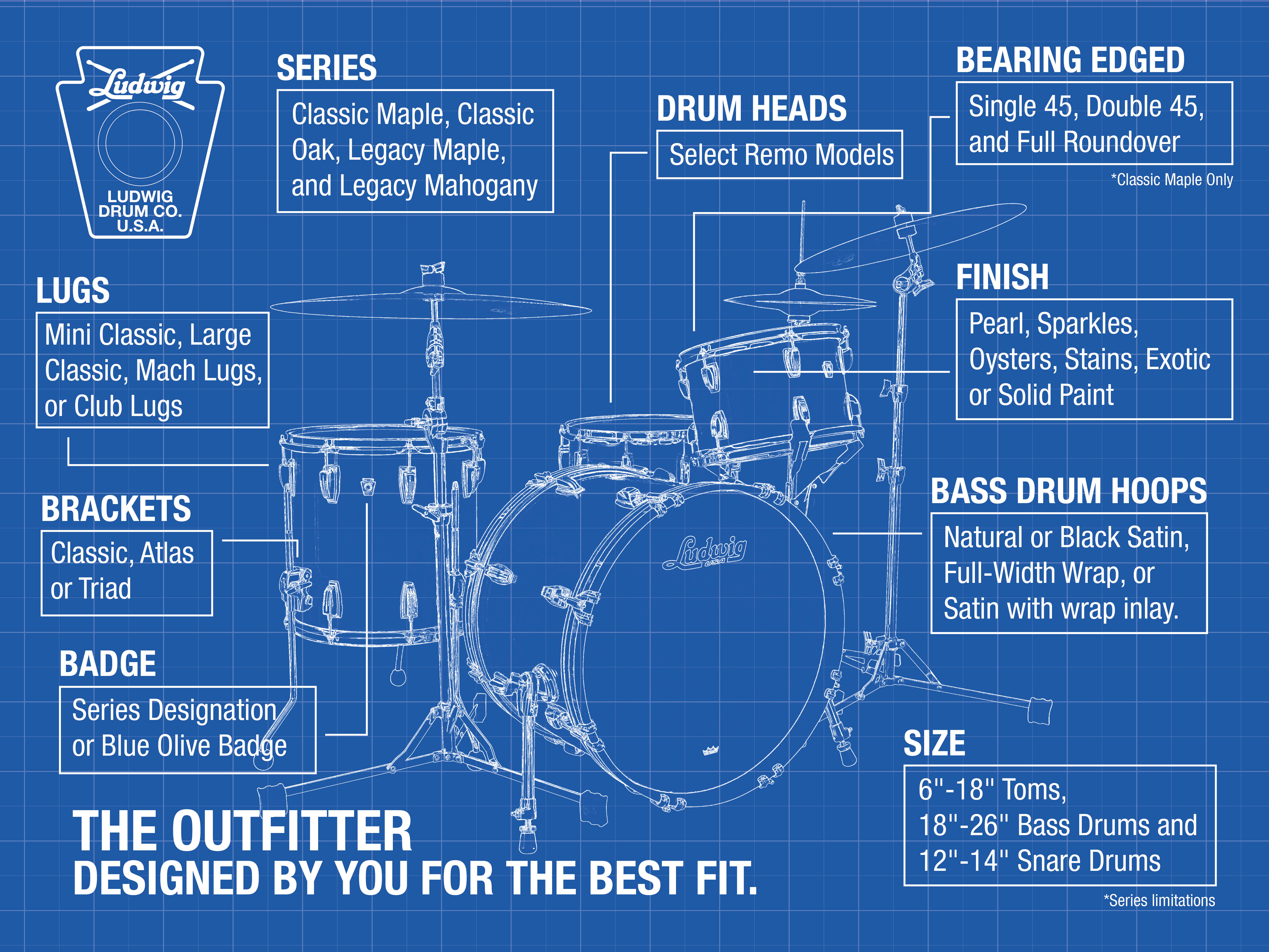 Ludwig
LUDWIG DRUM CO. U.S.A.

SERIES
Classic Maple, Classic Oak, Legacy Maple, and Legacy Mahogany

DRUM HEADS
Select Remo Models

BEARING EDGED
Single 45, Double 45, and Full Roundover
*Classic Maple Only

LUGS
Mini Classic, Large Classic, Mach Lugs, or Club Lugs

FINISH
Pearl, Sparkles, Oysters, Stains, Exotic or Solid Paint

BRACKETS
Classic, Atlas or Triad

Ludwig USA

BASS DRUM HOOPS
Natural or Black Satin, Full-Width Wrap, or Satin with wrap inlay.

BADGE
Series Designation or Blue Olive Badge

SIZE
6"-18" Toms, 18"-26" Bass Drums and 12"-14" Snare Drums
*Series limitations

THE OUTFITTER
DESIGNED BY YOU FOR THE BEST FIT.